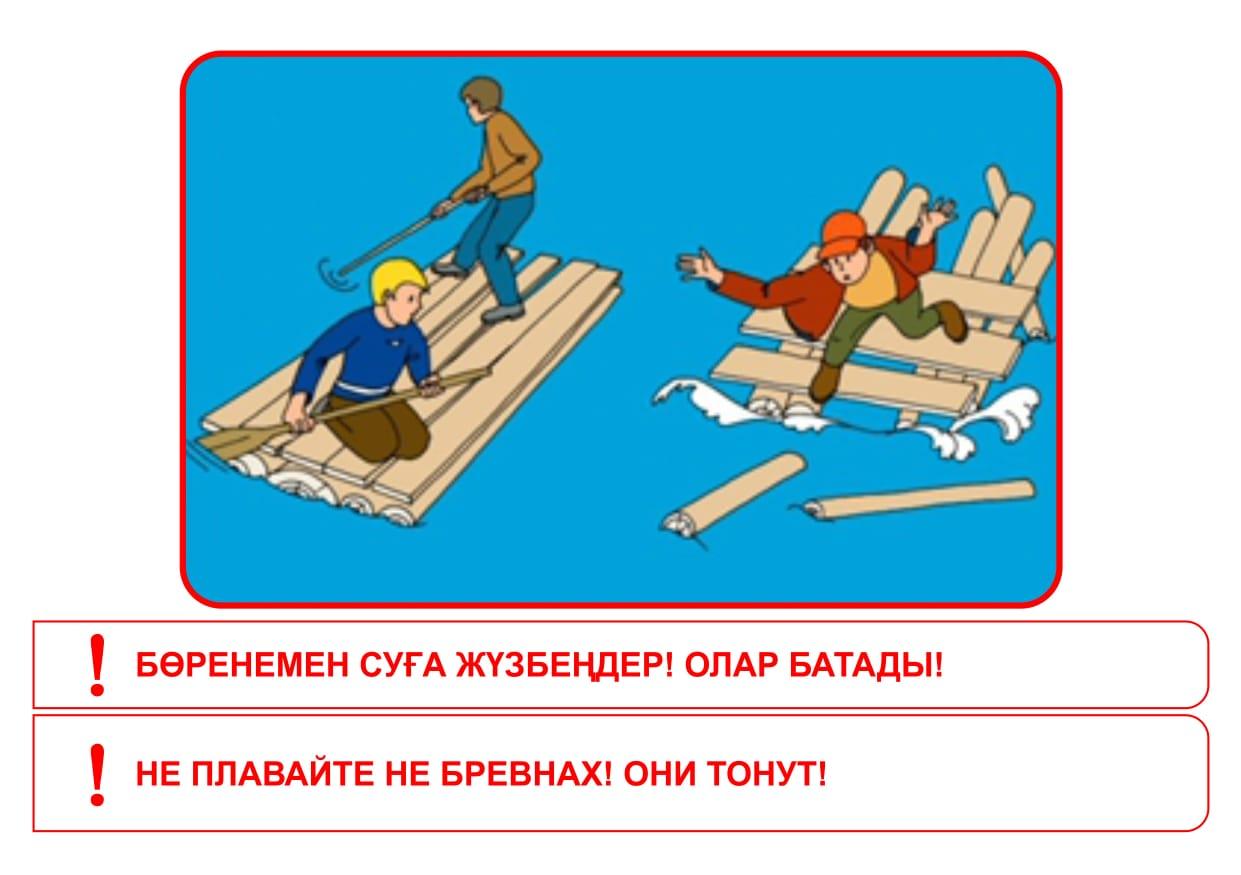 ! БӨРЕНЕМЕН СУҒА ЖҮЗБЕҢДЕР! ОЛАР БАТАДЫ!

! НЕ ПЛАВАЙТЕ НЕ БРЕВНАХ! ОНИ ТОНУТ!