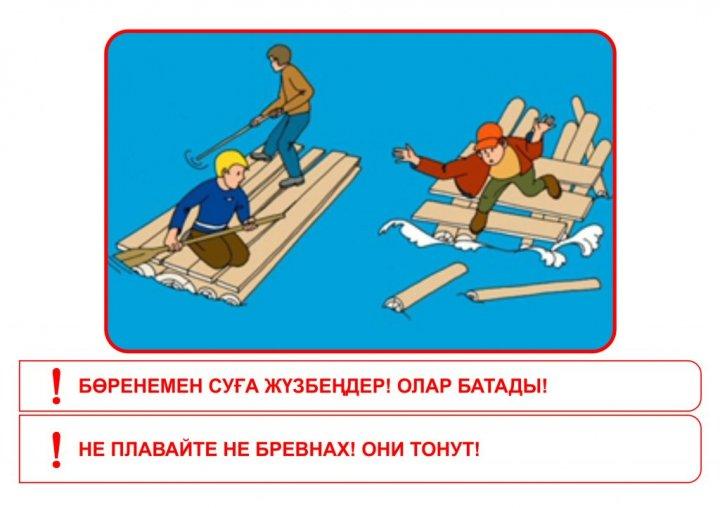 ! БӨРЕНЕМЕН СУҒА ЖҮЗБЕҢДЕР! ОЛАР БАТАДЫ!

! НЕ ПЛАВАЙТЕ НЕ БРЕВНАХ! ОНИ ТОНУТ!